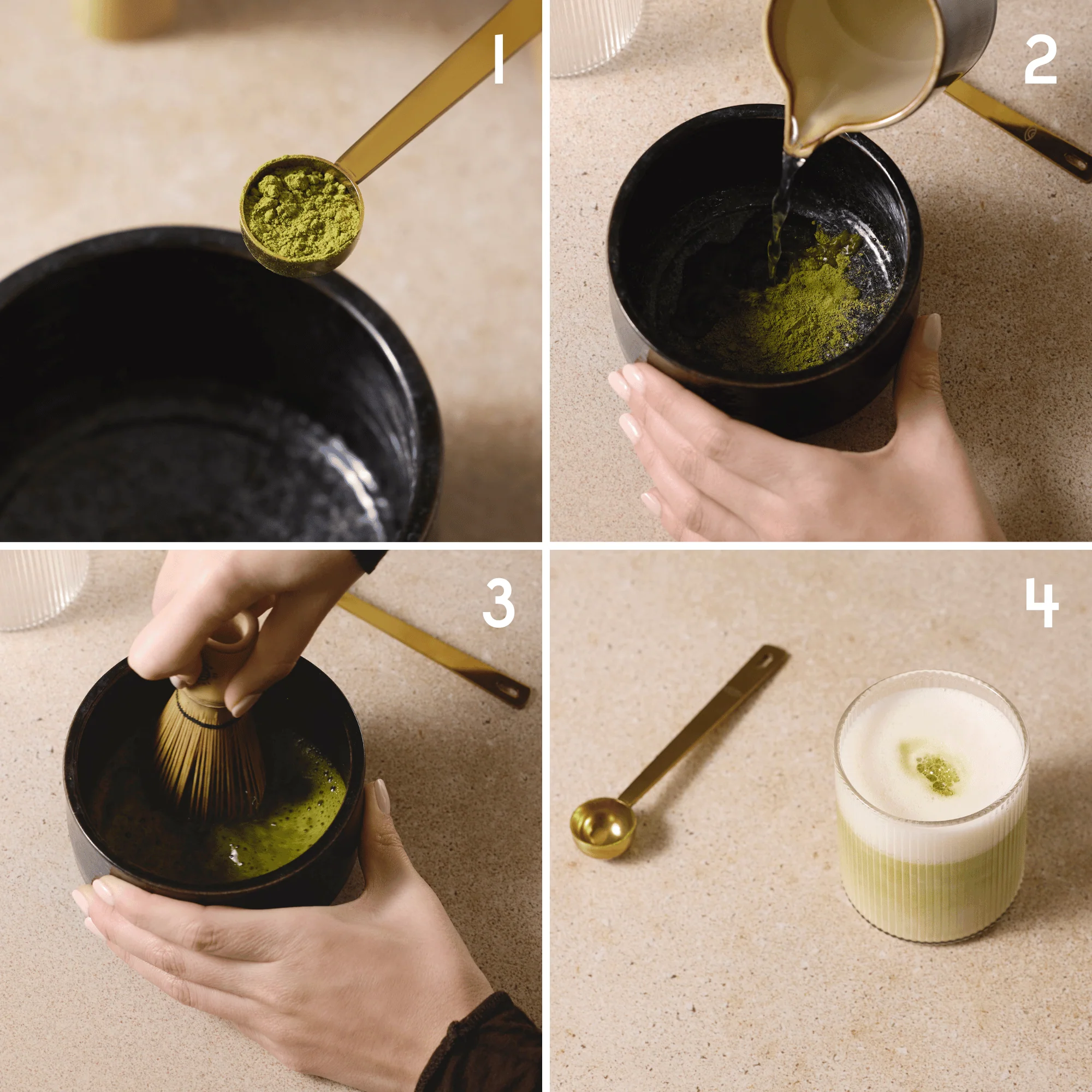 1

2

3

4